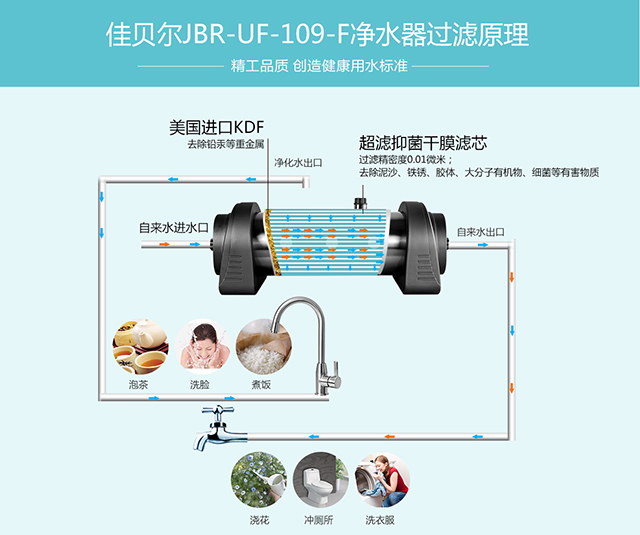 佳贝尔JBR-UF-109-F净水器过滤原理

精工品质 创造健康用水标准

美国进口KDF
去除铅汞等重金属

净化水出口

超滤抑菌干膜滤芯
过滤精密度0.01微米；
去除泥沙、铁锈、胶体、大分子有机物、细菌等有害物质

自来水进水口

自来水出口

泡茶

洗脸

煮饭

浇花

冲厕所

洗衣服